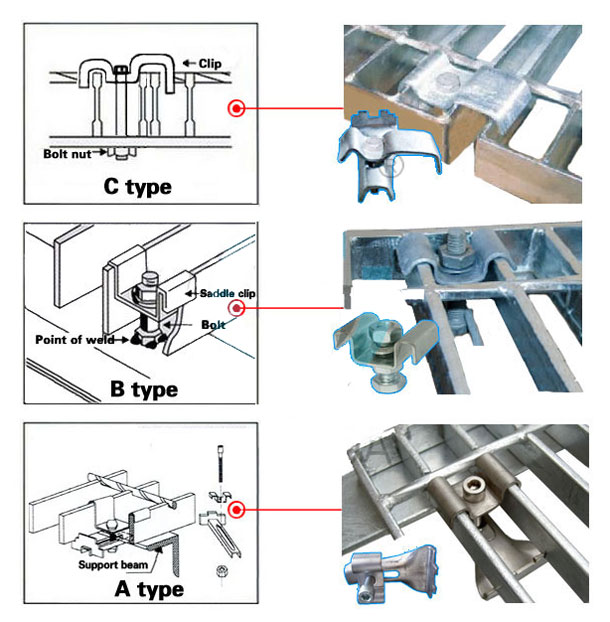 Clip
Bolt nut
C type

Saddle clip
Bolt
Point of weld
B type

Support beam
A type